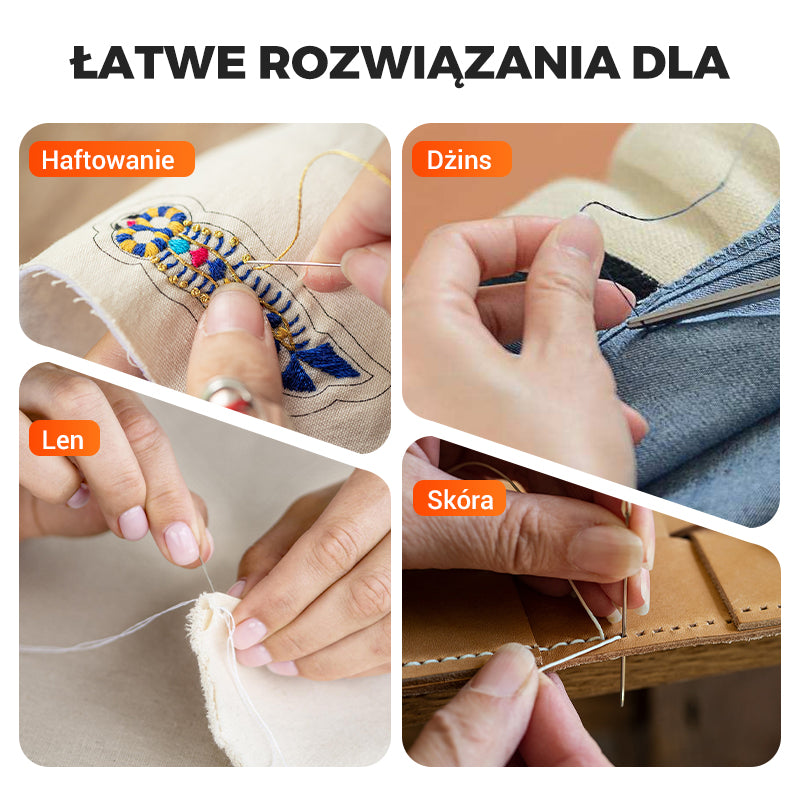 ŁATWE ROZWIĄZANIA DLA

Haftowanie

Dżins

Len

Skóra