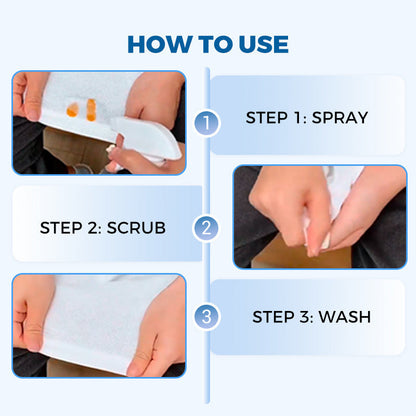 HOW TO USE

1

STEP 1: SPRAY

STEP 2: SCRUB

2

3

STEP 3: WASH