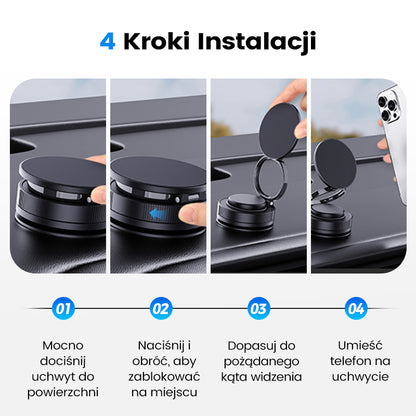 4 Kroki Instalacji

01

Mocno dociśnij uchwyt do powierzchni

02

Naciśnij i obróć, aby zablokować na miejscu

03

Dopasuj do pożądanego kąta widzenia

04

Umieść telefon na uchwycie