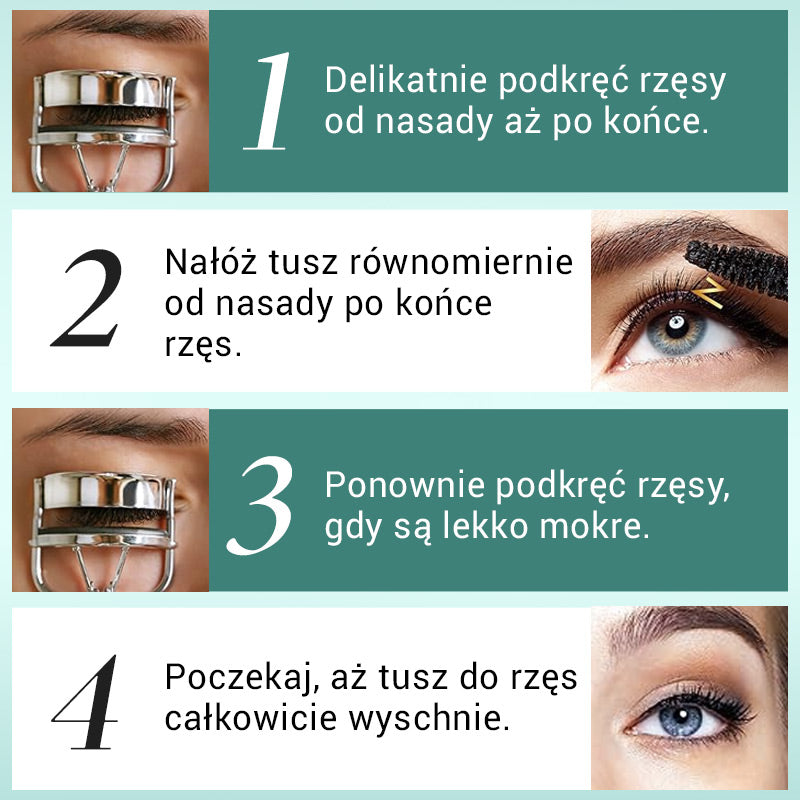 1

Delikatnie podkręć rzęsy od nasady aż po końce.

2

Nałóż tusz równomiernie od nasady po końce rzęs.

3

Ponownie podkręć rzęsy, gdy są lekko mokre.

4

Poczekaj, aż tusz do rzęs całkowicie wyschnie.