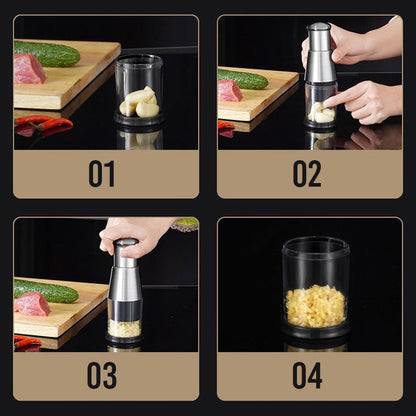 01

02

03

04