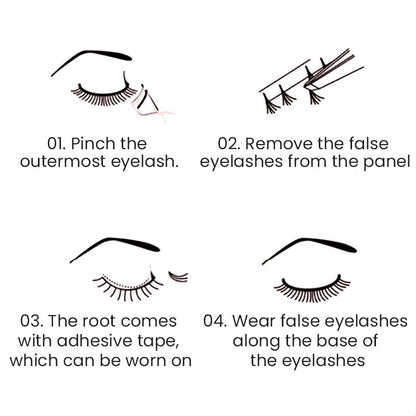 01. Pinch the outermost eyelash.

02. Remove the false eyelashes from the panel

03. The root comes with adhesive tape, which can be worn on

04. Wear false eyelashes along the base of the eyelashes