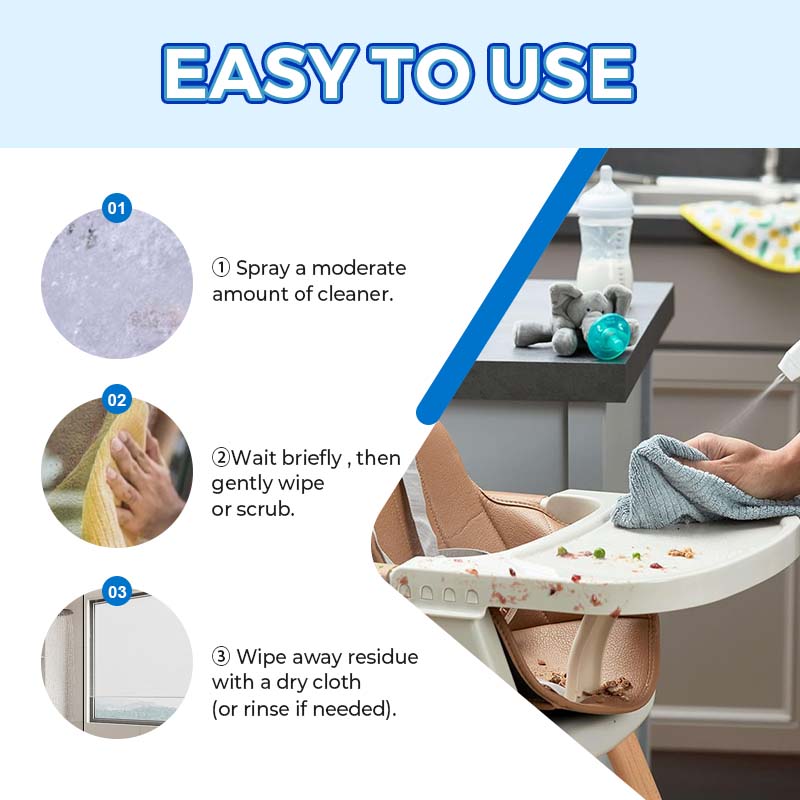 EASY TO USE

01

① Spray a moderate amount of cleaner.

02

②Wait briefly , then gently wipe or scrub.

03

③ Wipe away residue with a dry cloth (or rinse if needed).