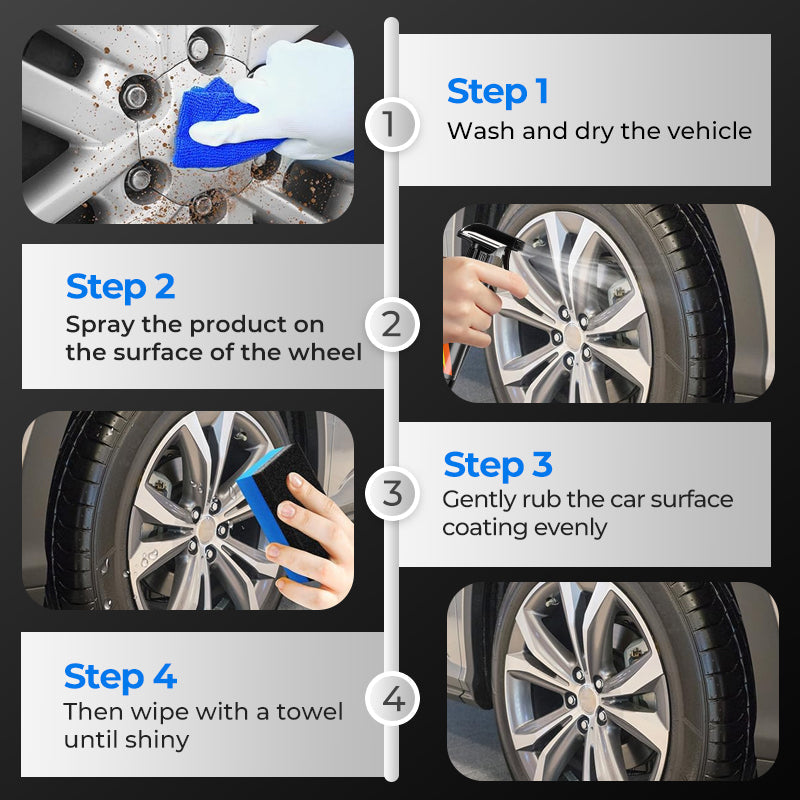 1

Step 1
Wash and dry the vehicle

Step 2
Spray the product on the surface of the wheel

2

3

Step 3
Gently rub the car surface coating evenly

Step 4
Then wipe with a towel until shiny

4