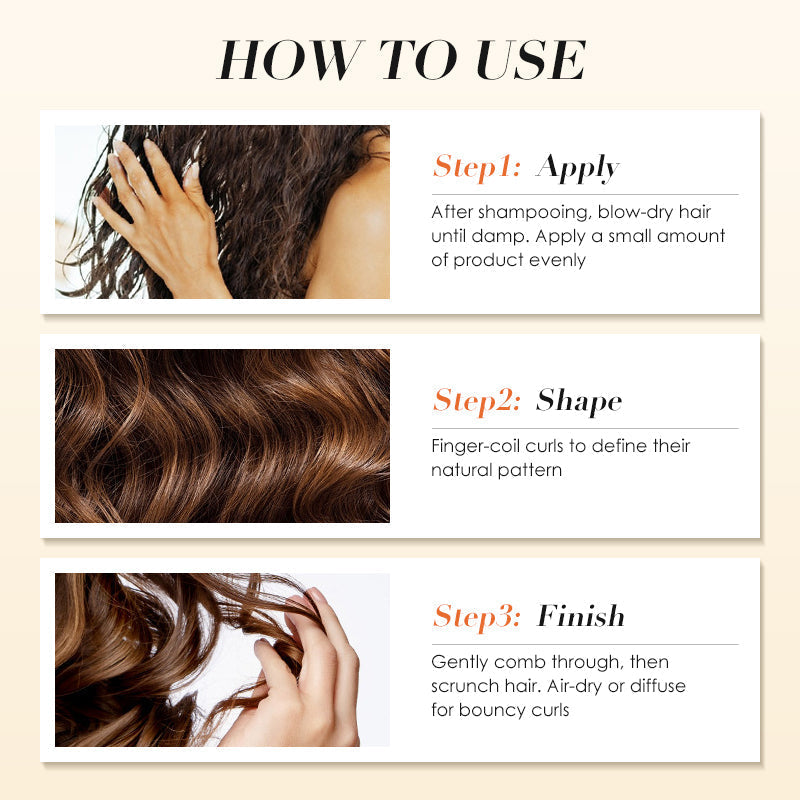 HOW TO USE

Step1: Apply

After shampooing, blow-dry hair until damp. Apply a small amount of product evenly

Step2: Shape

Finger-coil curls to define their natural pattern

Step3: Finish

Gently comb through, then scrunch hair. Air-dry or diffuse for bouncy curls