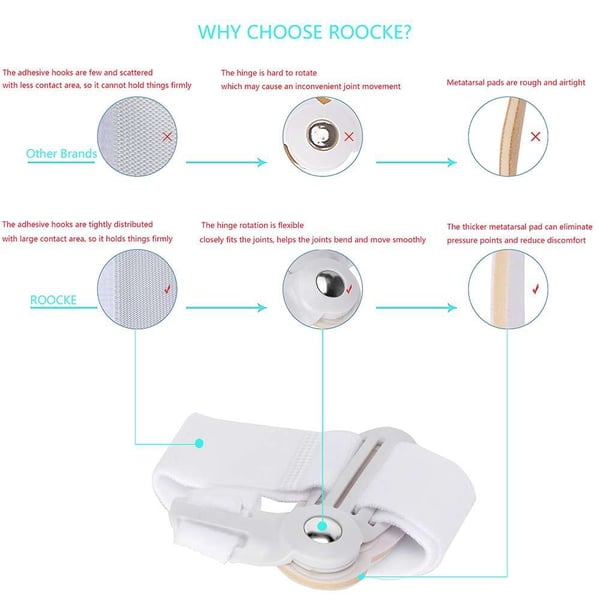 WHY CHOOSE ROOCKE?

The adhesive hooks are few and scattered with less contact area, so it cannot hold things firmly

The hinge is hard to rotate which may cause an inconvenient joint movement

Metatarsal pads are rough and airtight

Other Brands

The adhesive hooks are tightly distributed with large contact area, so it holds things firmly

The hinge rotation is flexible closely fits the joints, helps the joints bend and move smoothly

The thicker metatarsal pad can eliminate pressure points and reduce discomfort

ROOCKE