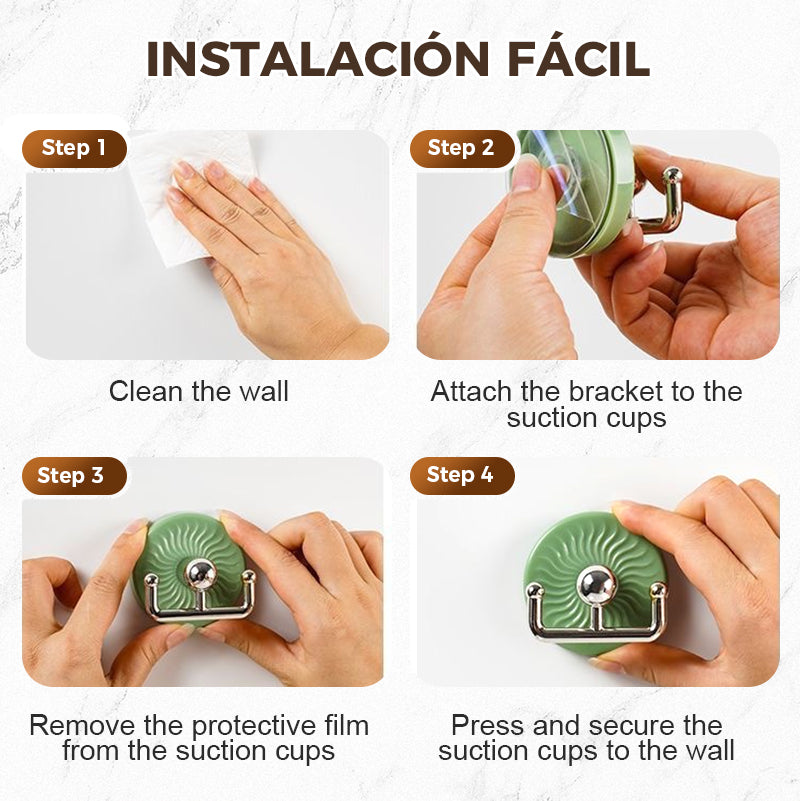 INSTALACIÓN FÁCIL

Step 1

Clean the wall

Step 2

Attach the bracket to the suction cups

Step 3

Remove the protective film from the suction cups

Step 4

Press and secure the suction cups to the wall