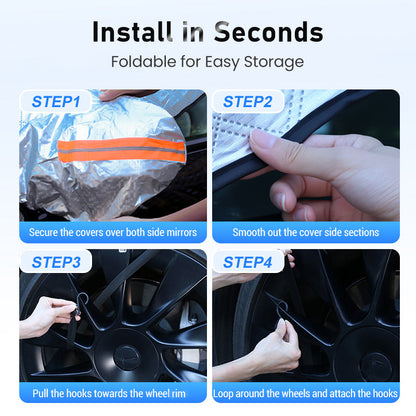 Install in Seconds

Foldable for Easy Storage

STEP1

Secure the covers over both side mirrors

STEP2

Smooth out the cover side sections

STEP3

Pull the hooks towards the wheel rim

STEP4

Loop around the wheels and attach the hooks