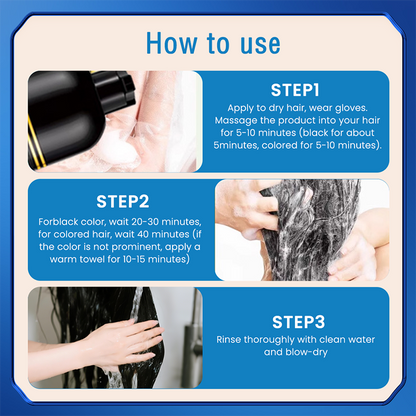 How to use

STEP1
Apply to dry hair, wear gloves. Massage the product into your hair for 5-10 minutes (black for about 5minutes, colored for 5-10 minutes).

STEP2
Forblack color, wait 20-30 minutes, for colored hair, wait 40 minutes (if the color is not prominent, apply a warm towel for 10-15 minutes)

STEP3
Rinse thoroughly with clean water and blow-dry